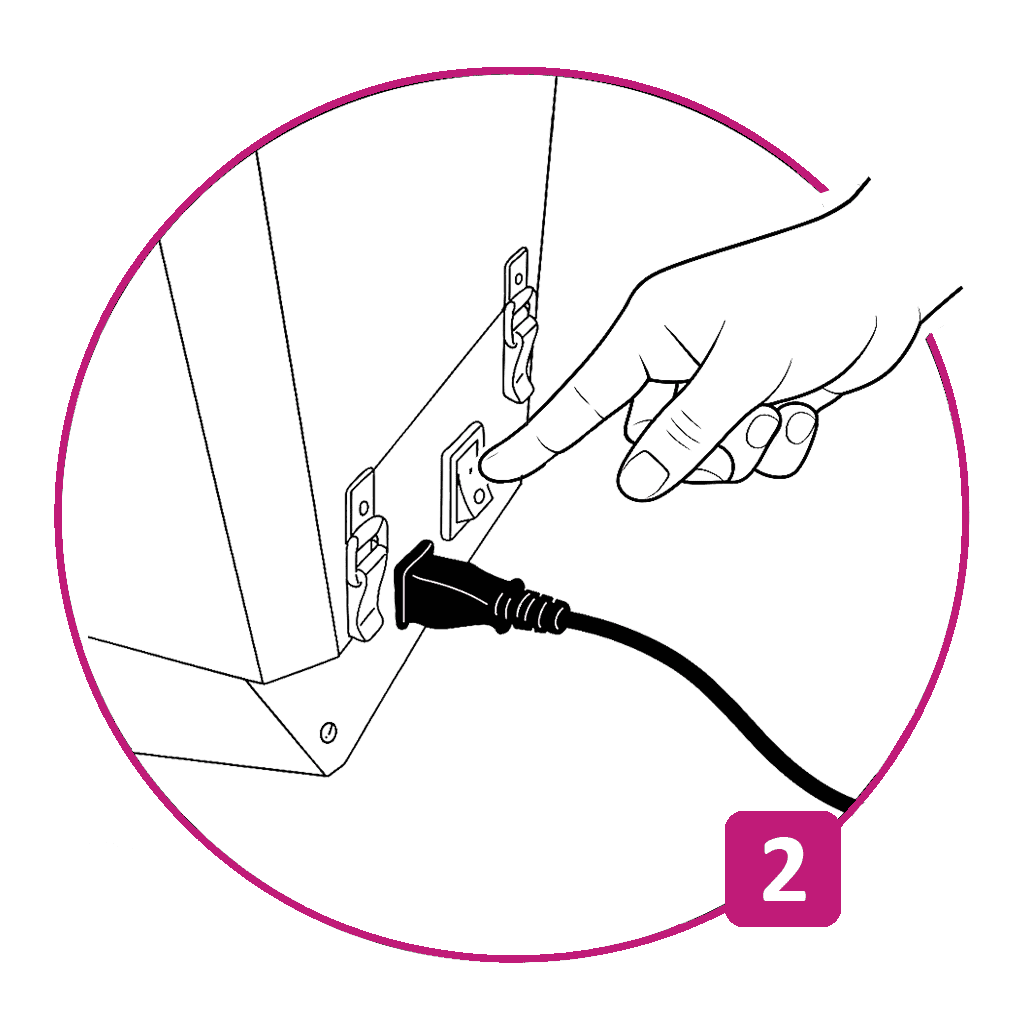 2